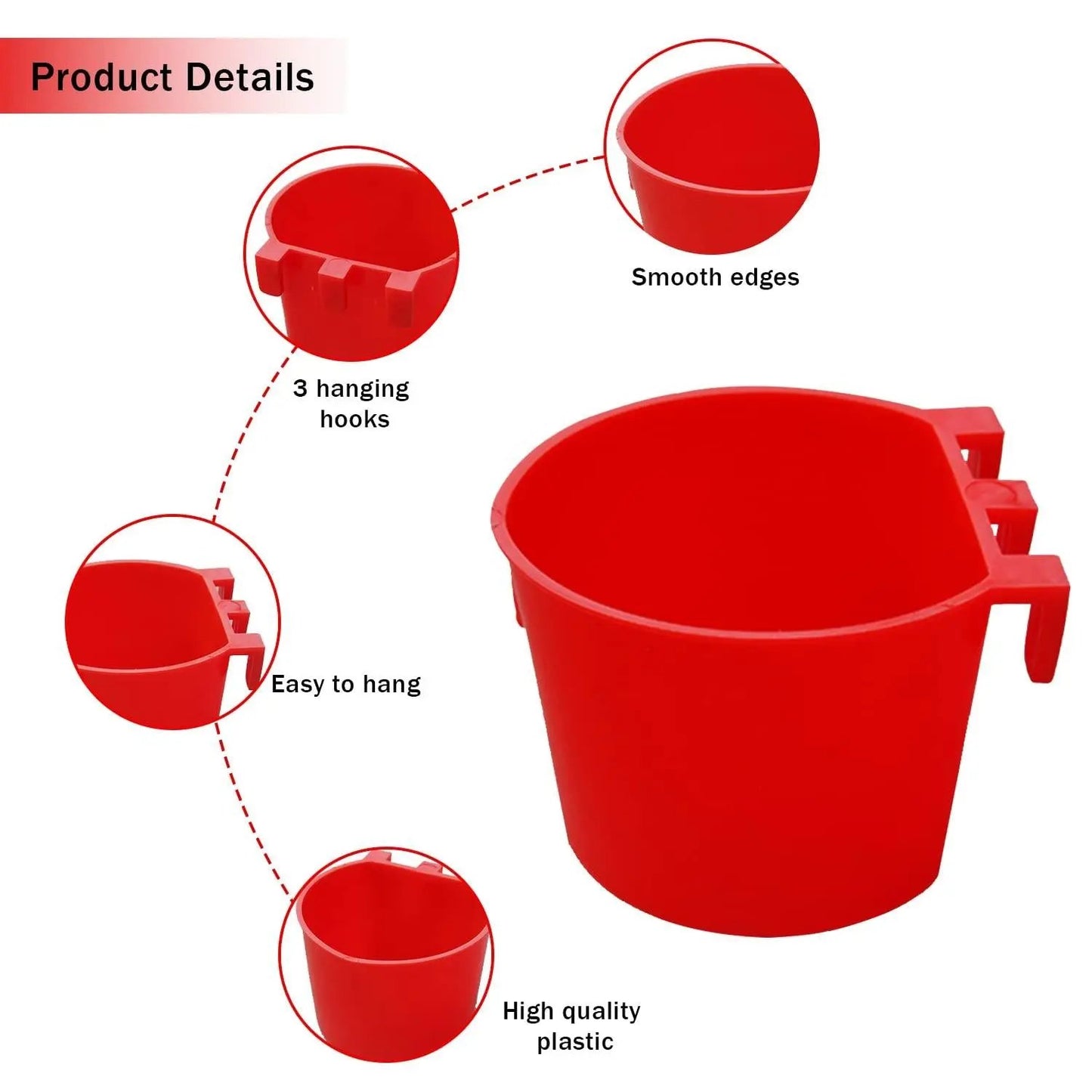 Product Details

Smooth edges

3 hanging hooks

Easy to hang

High quality plastic